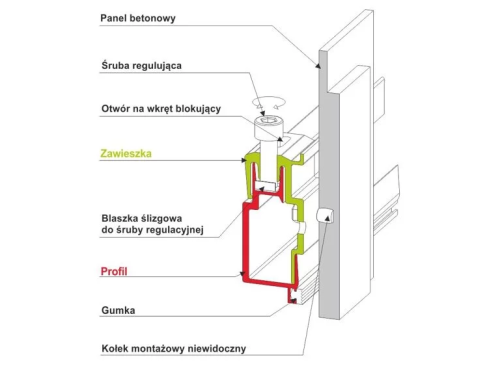 Panel betonowy

Śruba regulująca

Otwór na wkręt blokujący

Zawieszka

Blaszka ślizgowa do śruby regulacyjnej

Profil

Gumka

Kołek montażowy niewidoczny