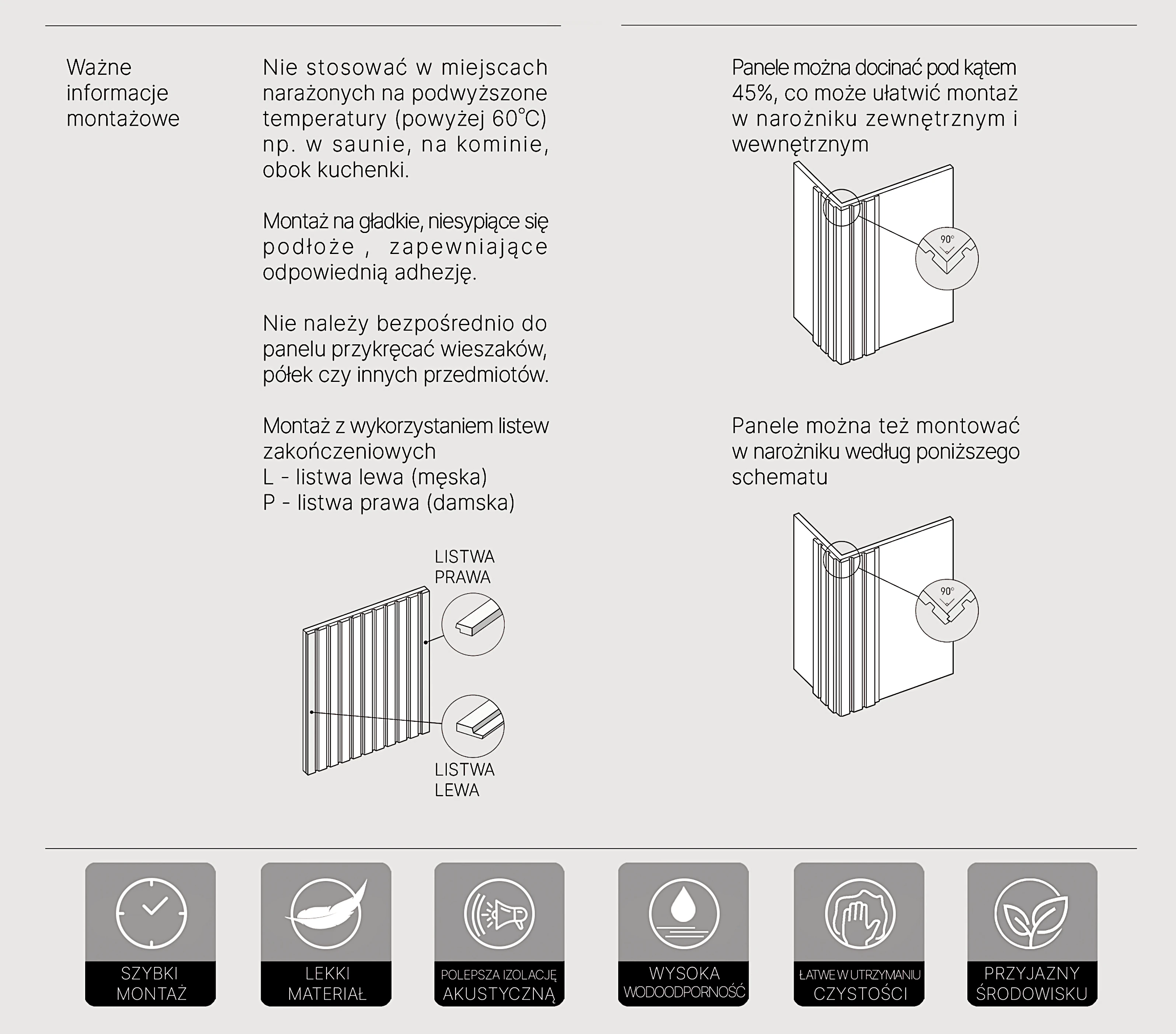 Ważne informacje montażowe

Nie stosować w miejscach narażonych na podwyższone temperatury (powyżej 60°C) np. w saunie, na kominie, obok kuchenki.

Montaż na gładkie, niesypiące się podłoże, zapewniające odpowiednią adhezję.

Nie należy bezpośrednio do panelu przykręcać wieszaków, półek czy innych przedmiotów.

Montaż z wykorzystaniem listew zakończeniowych
L - listwa lewa (męska)
P - listwa prawa (damska)

LISTWA PRAWA

LISTWA LEWA

Panele można docinać pod kątem 45%, co może ułatwić montaż w narożniku zewnętrznym i wewnętrznym

90°

Panele można też montować w narożniku według poniższego schematu

90°

SZYBKI MONTAŻ

LEKKI MATERIAŁ

POLEPSZA IZOLACJĘ AKUSTYCZNĄ

WYSOKA WODOODPORNOŚĆ

ŁATWE W UTRZYMANIU CZYSTOŚCI

PRZYJAZNY ŚRODOWISKU