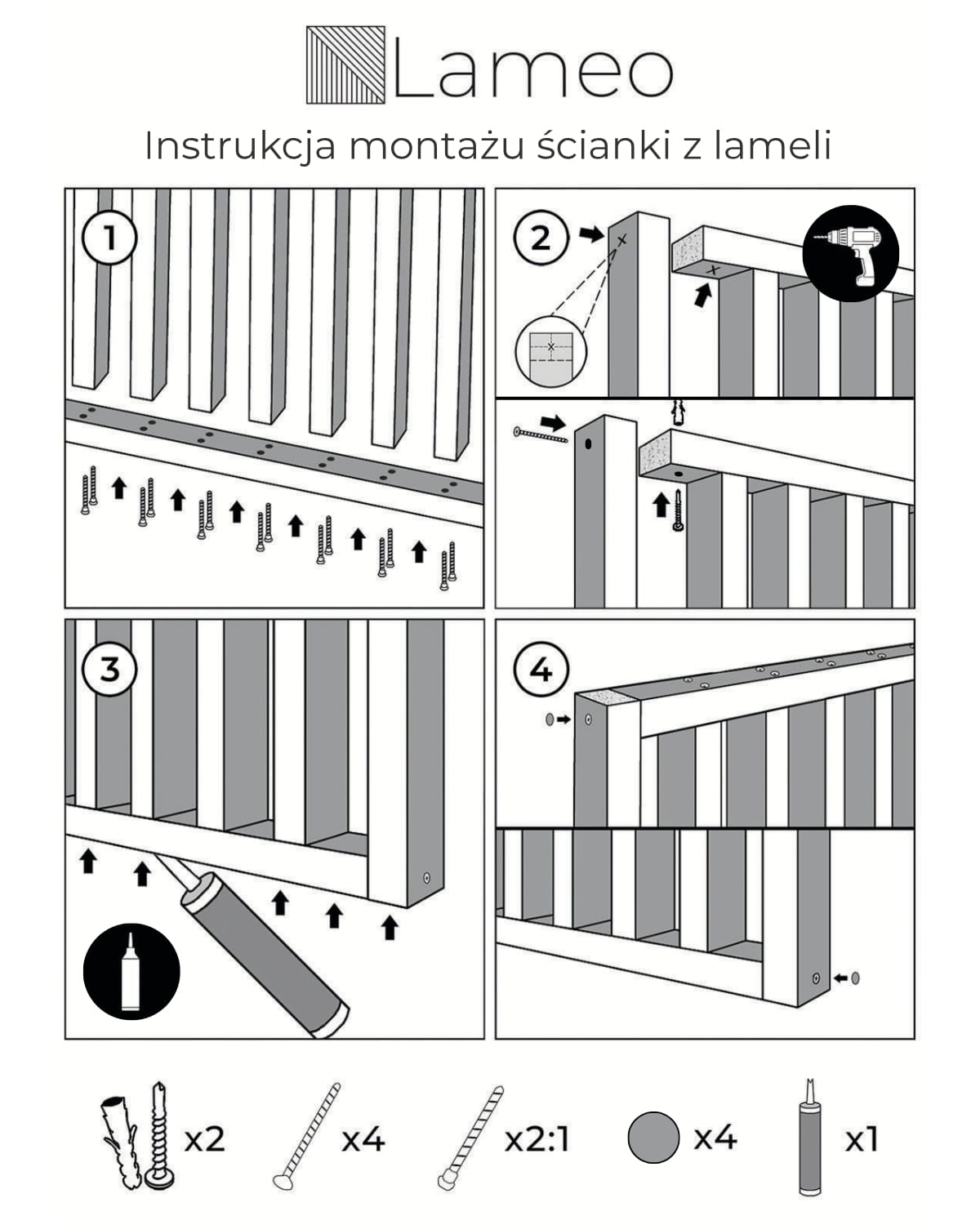 Lameo

Instrukcja montażu ścianki z lameli

1

2

3

4

x2

x4

x2:1

x4

x1