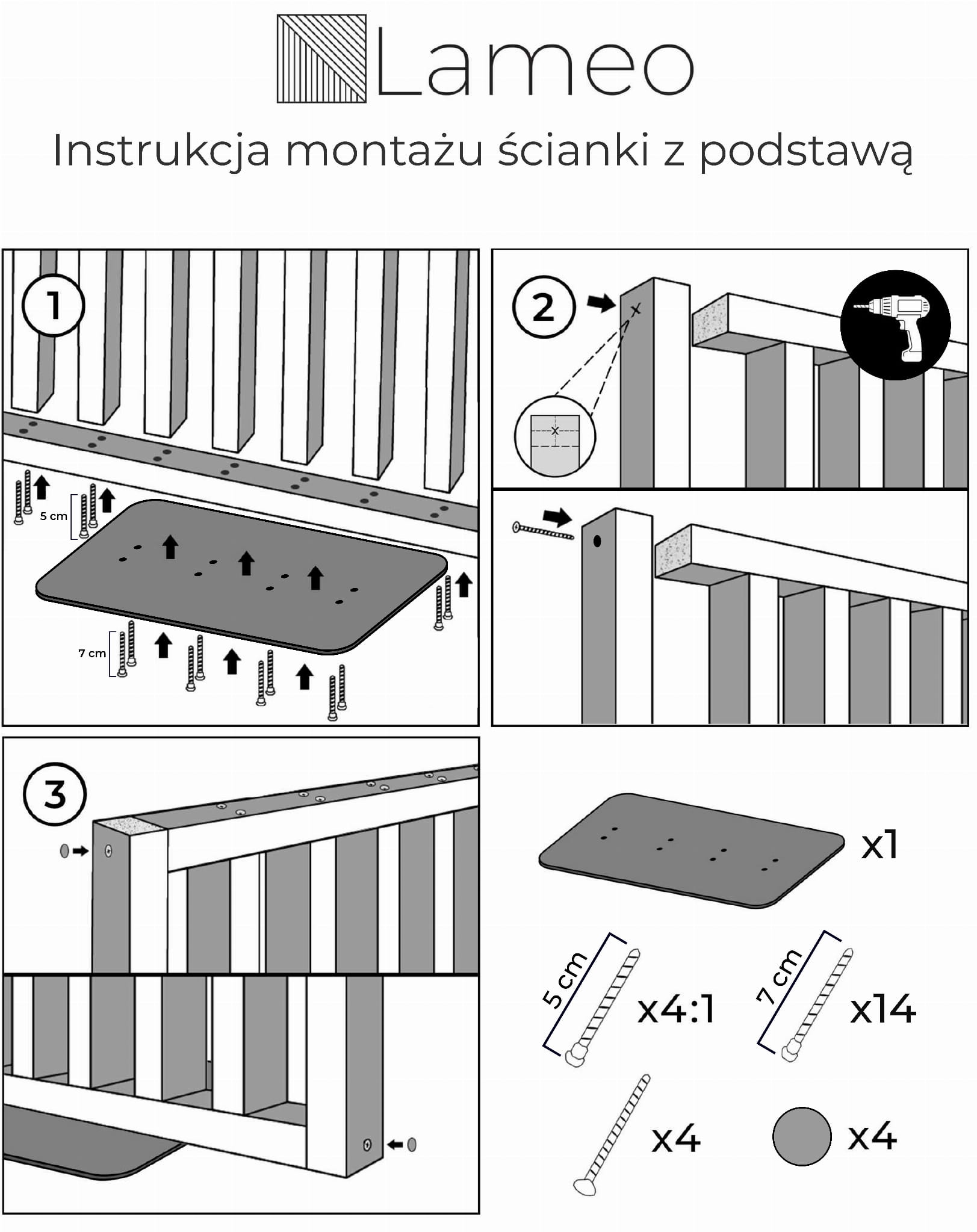 Lameo

Instrukcja montażu ścianki z podstawą

1

5 cm

7 cm

2

3

x1

5 cm

x4:1

7 cm

x14

x4

x4